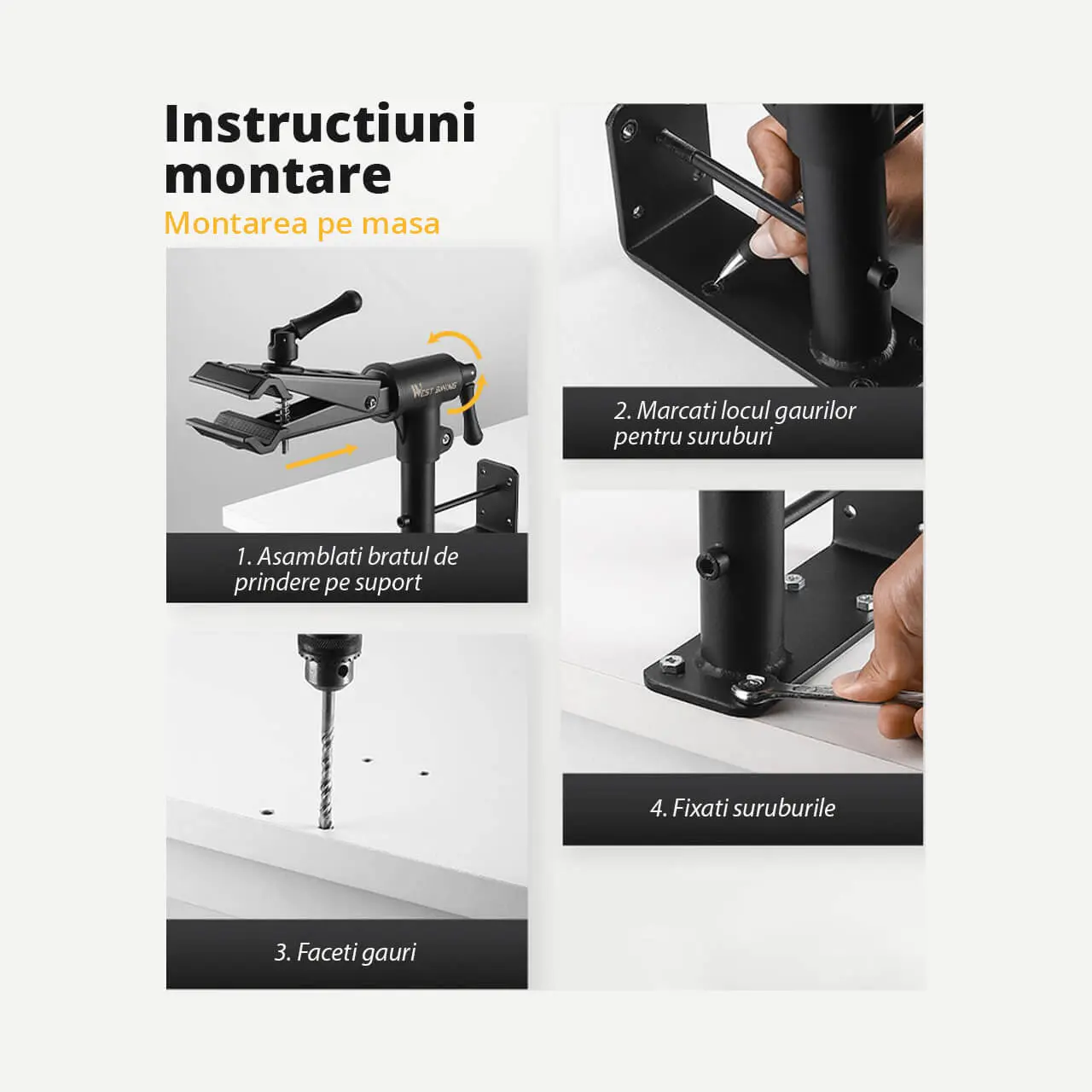 Instructiuni montare
Montarea pe masa

WEST BIKING

1. Asamblati bratul de prindere pe suport

2. Marcati locul gaurilor pentru suruburi

3. Faceti gauri

4. Fixati suruburile