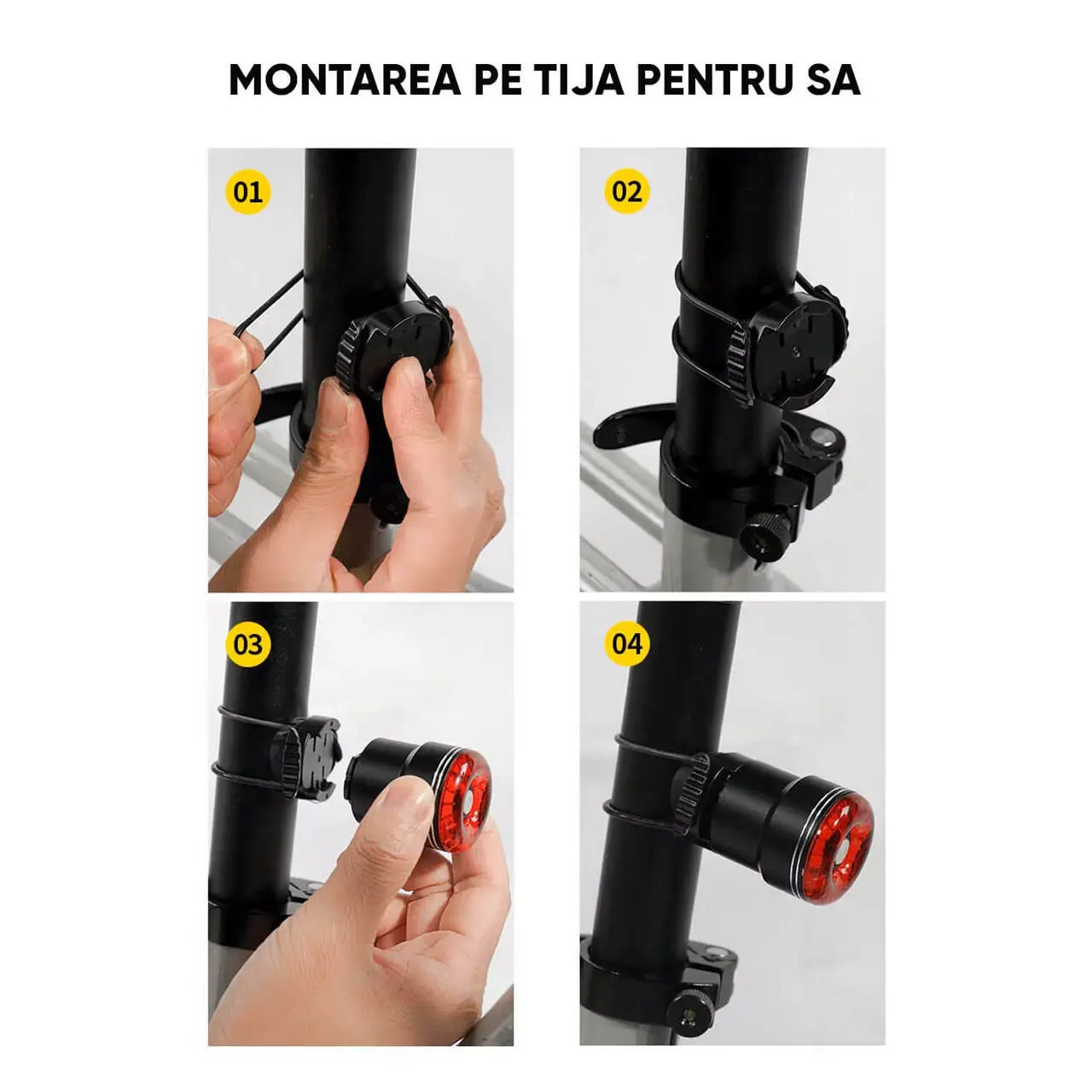 MONTAREA PE TIJA PENTRU SA

01

02

03

04