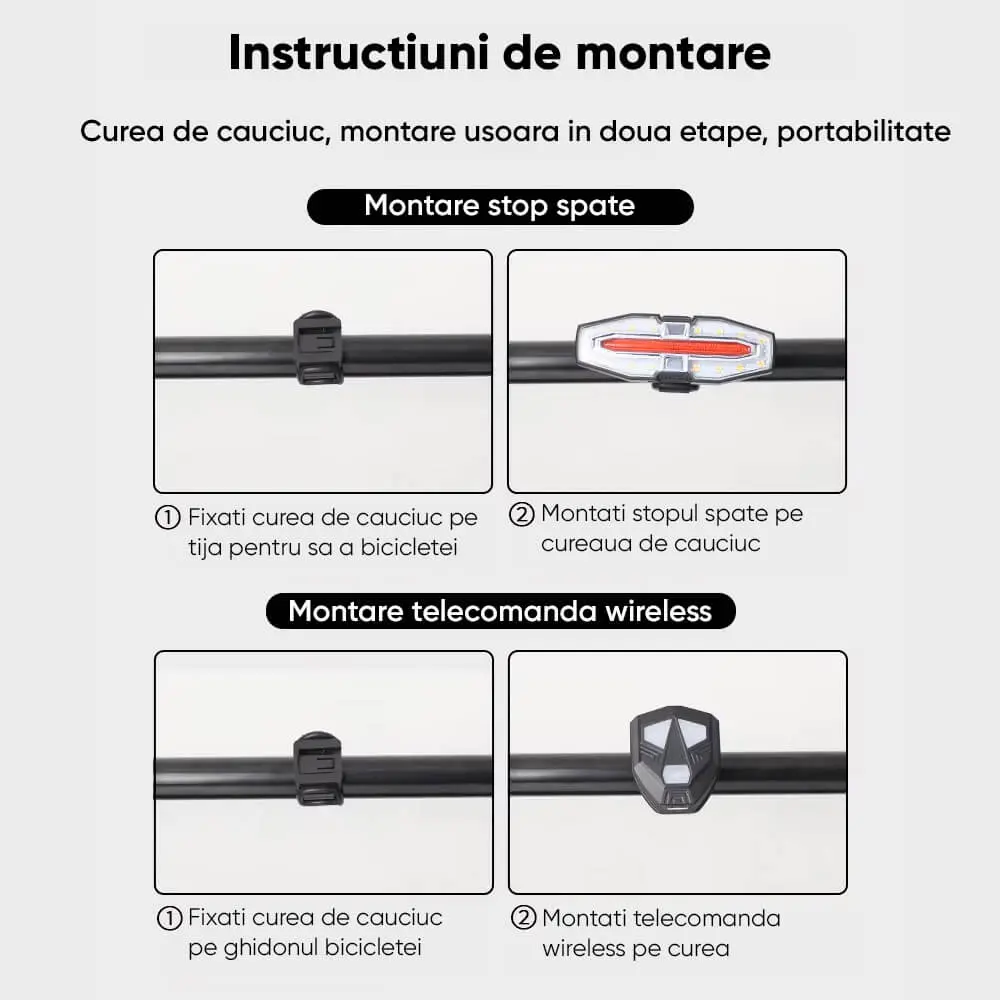 Instructiuni de montare

Curea de cauciuc, montare usoara in doua etape, portabilitate

Montare stop spate

① Fixati curea de cauciuc pe tija pentru sa a bicicletei

② Montati stopul spate pe cureaua de cauciuc

Montare telecomanda wireless

① Fixati curea de cauciuc pe ghidonul bicicletei

② Montati telecomanda wireless pe curea