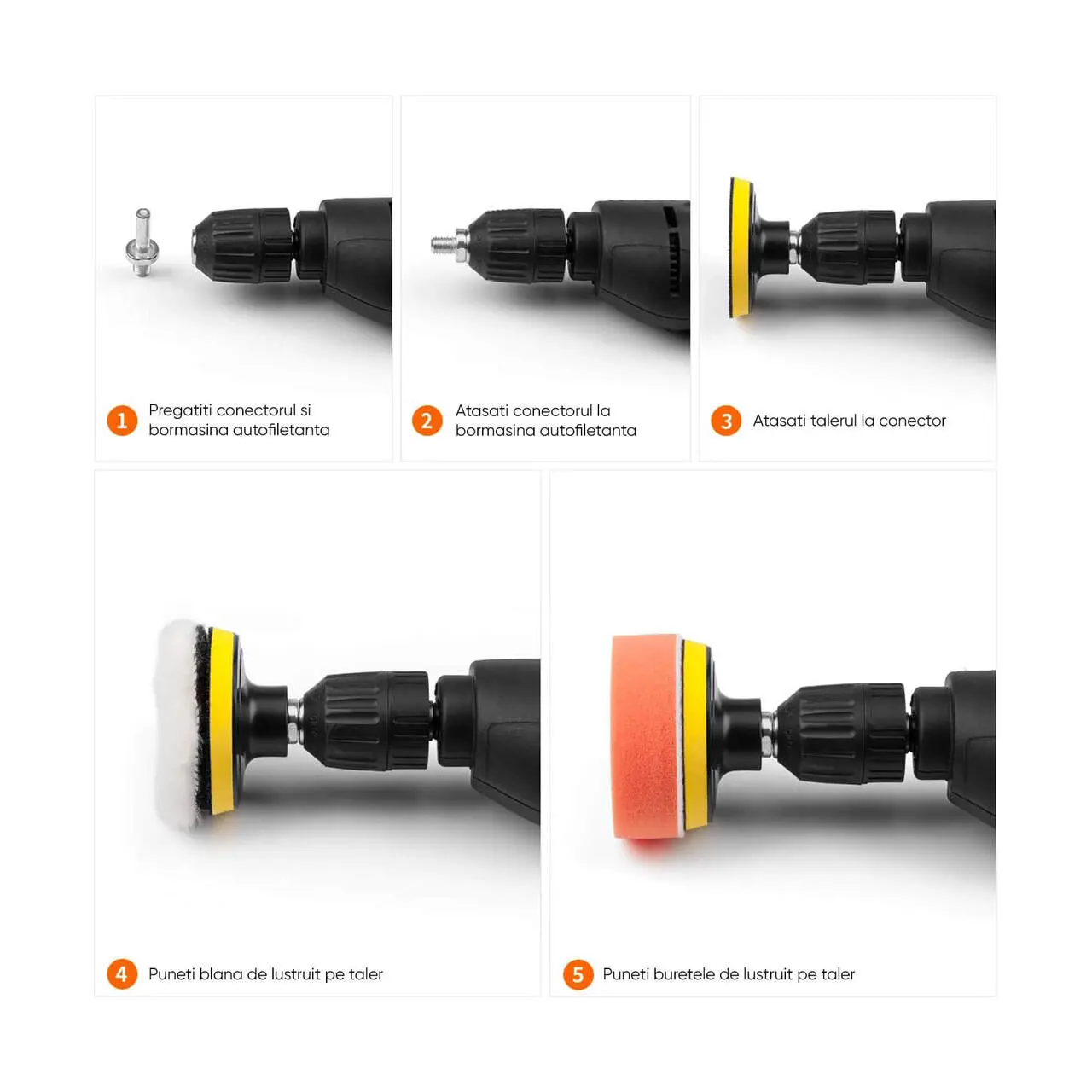 1 Pregatiti conectorul si bormasina autofiletanta

2 Atasati conectorul la bormasina autofiletanta

3 Atasati talerul la conector

4 Puneti blana de lustruit pe taler

5 Puneti buretele de lustruit pe taler