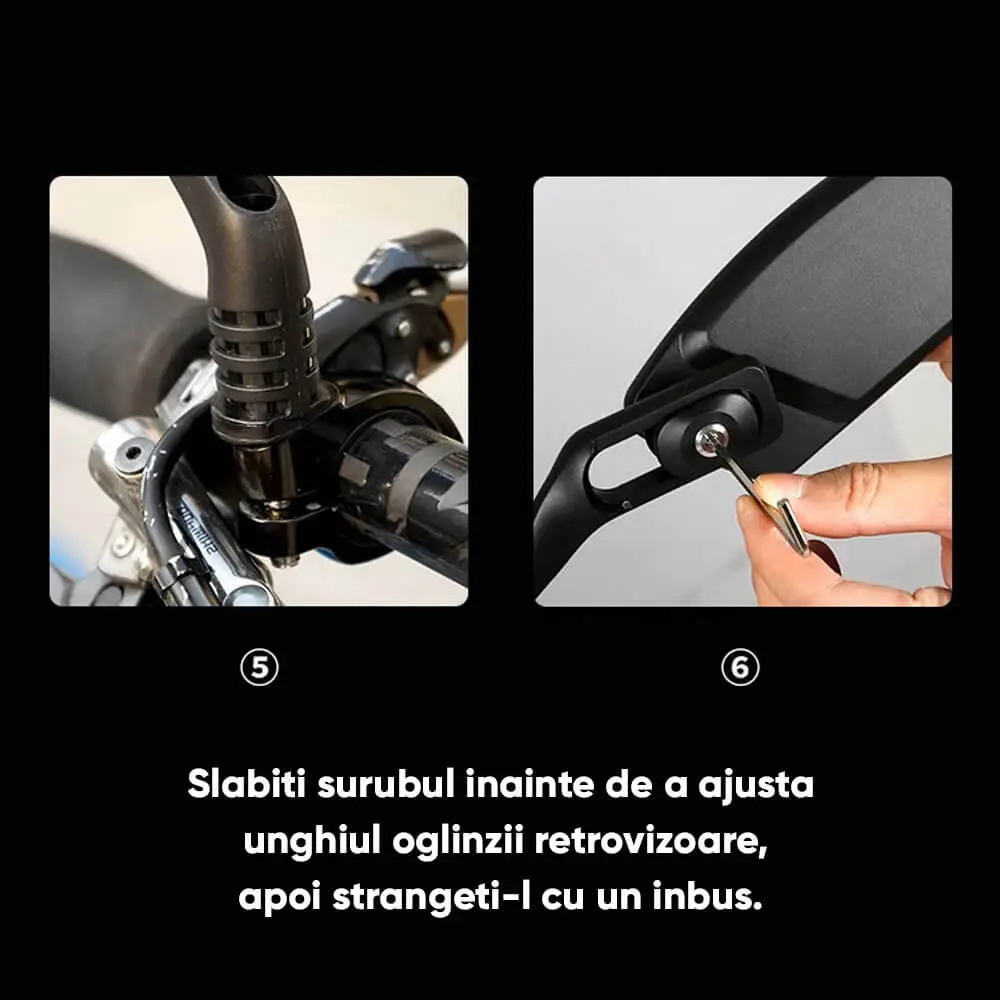 SHIMANO

⑤

⑥

Slabiti surubul inainte de a ajusta unghiul oglinzii retrovizoare, apoi strangeti-l cu un inbus.