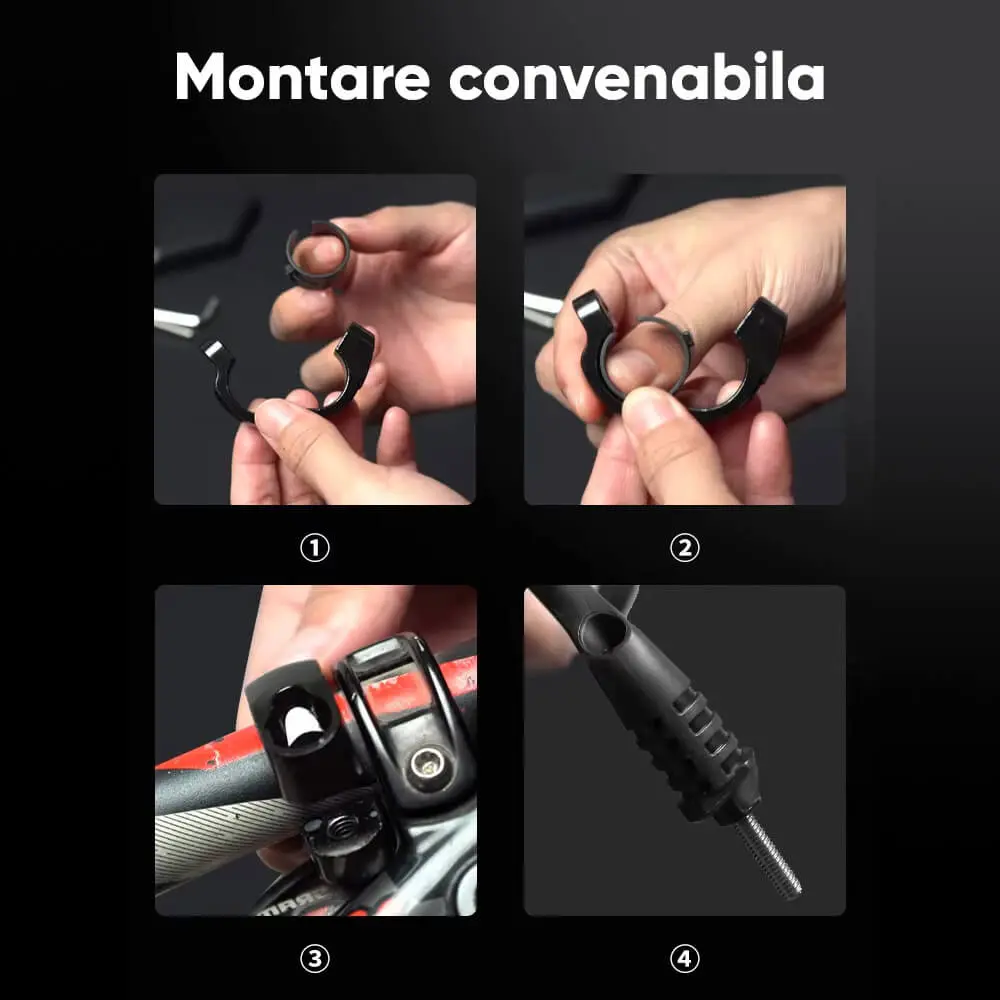 Montare convenabila

①

②

③

④