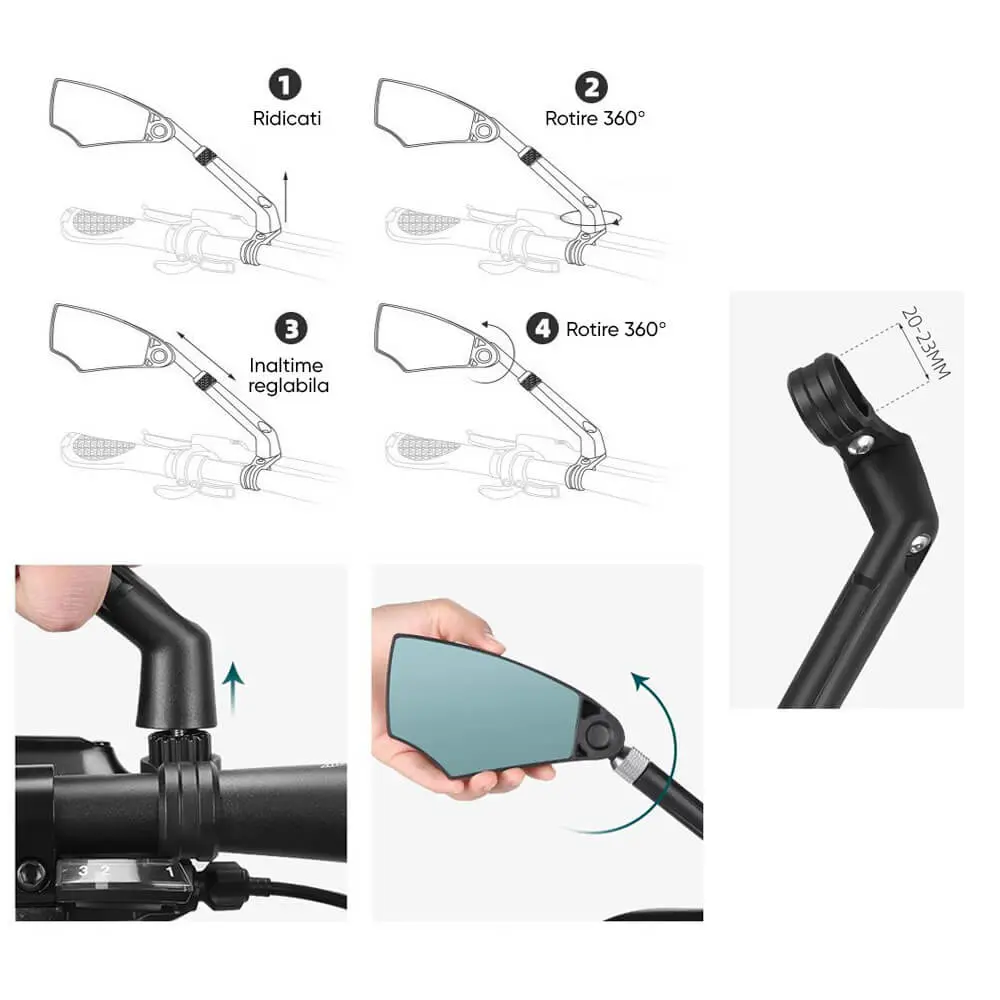 1 Ridicati

2 Rotire 360°

3 Inaltime reglabila

4 Rotire 360°

20-23MM

3 2 1