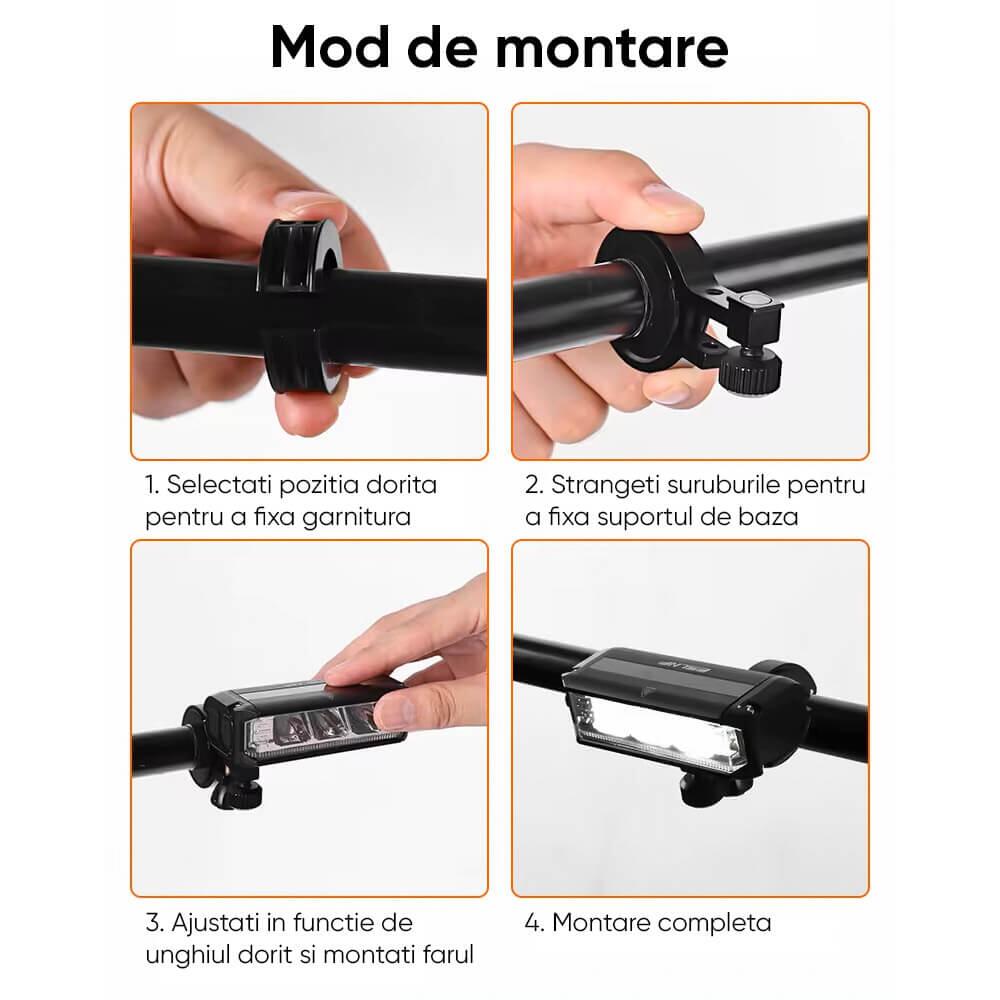 Mod de montare

1. Selectati pozitia dorita pentru a fixa garnitura

2. Strangeti suruburile pentru a fixa suportul de baza

3. Ajustati in functie de unghiul dorit si montati farul

4. Montare completa