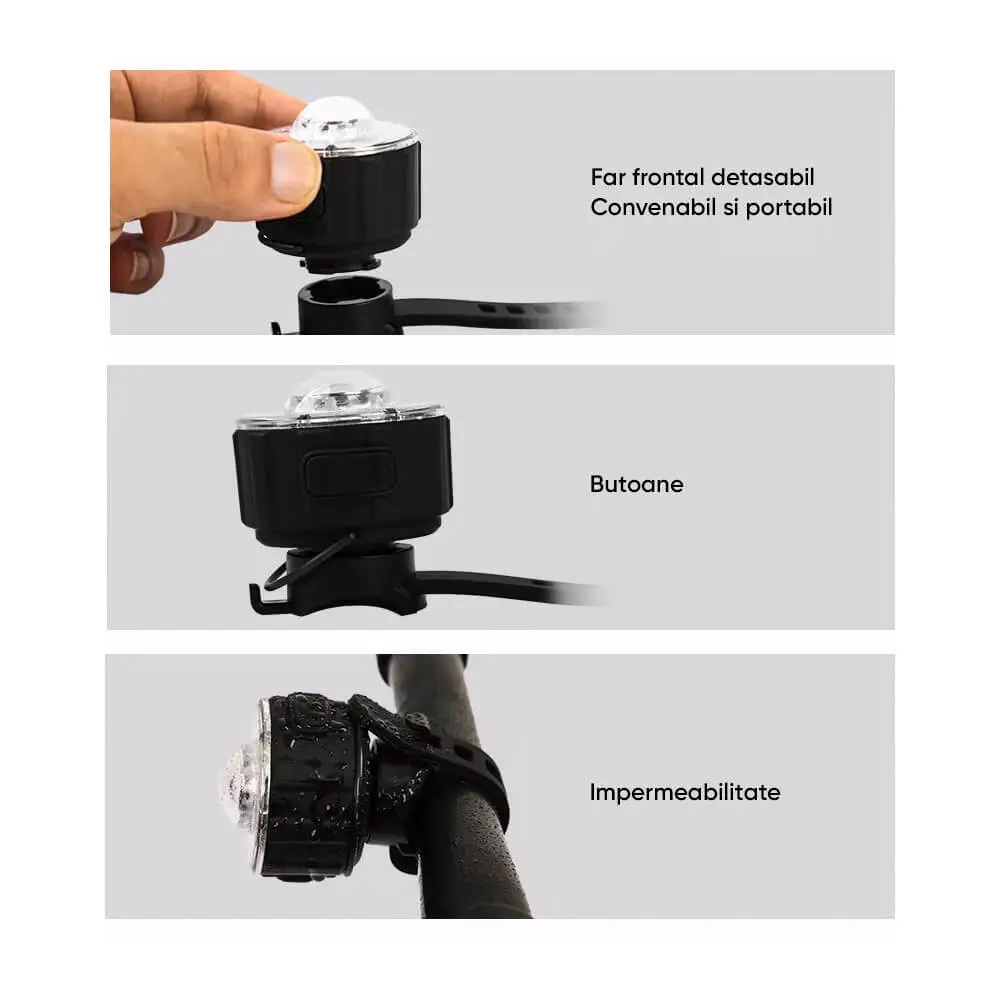 Far frontal detasabil
Convenabil si portabil

Butoane

Impermeabilitate