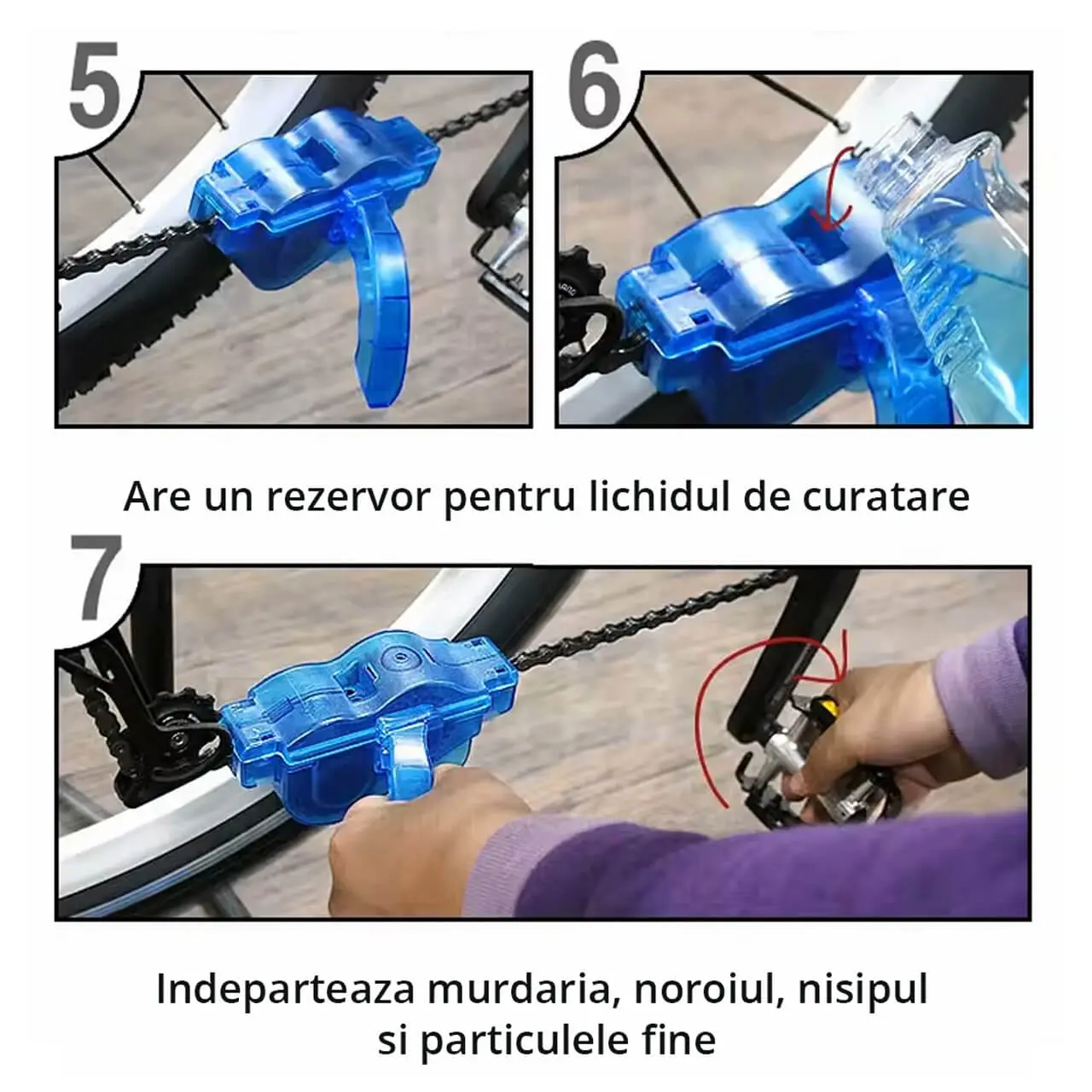 5

6

Are un rezervor pentru lichidul de curatare

7

Indeparteaza murdaria, noroiul, nisipul si particulele fine