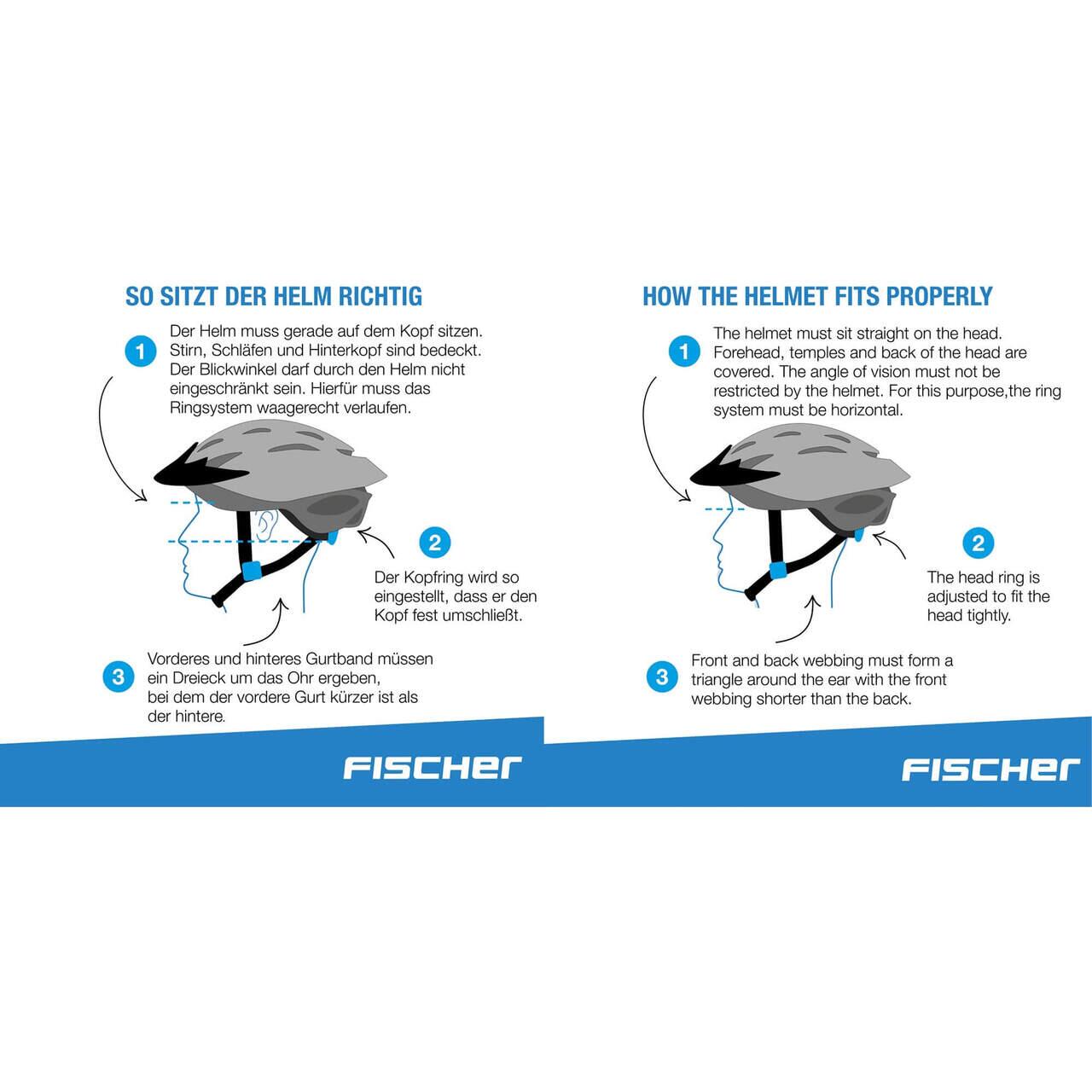 SO SITZT DER HELM RICHTIG

1 Der Helm muss gerade auf dem Kopf sitzen. Stirn, Schläfen und Hinterkopf sind bedeckt. Der Blickwinkel darf durch den Helm nicht eingeschränkt sein. Hierfür muss das Ringsystem waagerecht verlaufen.

2 Der Kopfring wird so eingestellt, dass er den Kopf fest umschließt.

3 Vorderes und hinteres Gurtband müssen ein Dreieck um das Ohr ergeben, bei dem der vordere Gurt kürzer ist als der hintere.

FISCHER

HOW THE HELMET FITS PROPERLY

1 The helmet must sit straight on the head. Forehead, temples and back of the head are covered. The angle of vision must not be restricted by the helmet. For this purpose,the ring system must be horizontal.

2 The head ring is adjusted to fit the head tightly.

3 Front and back webbing must form a triangle around the ear with the front webbing shorter than the back.

FISCHER