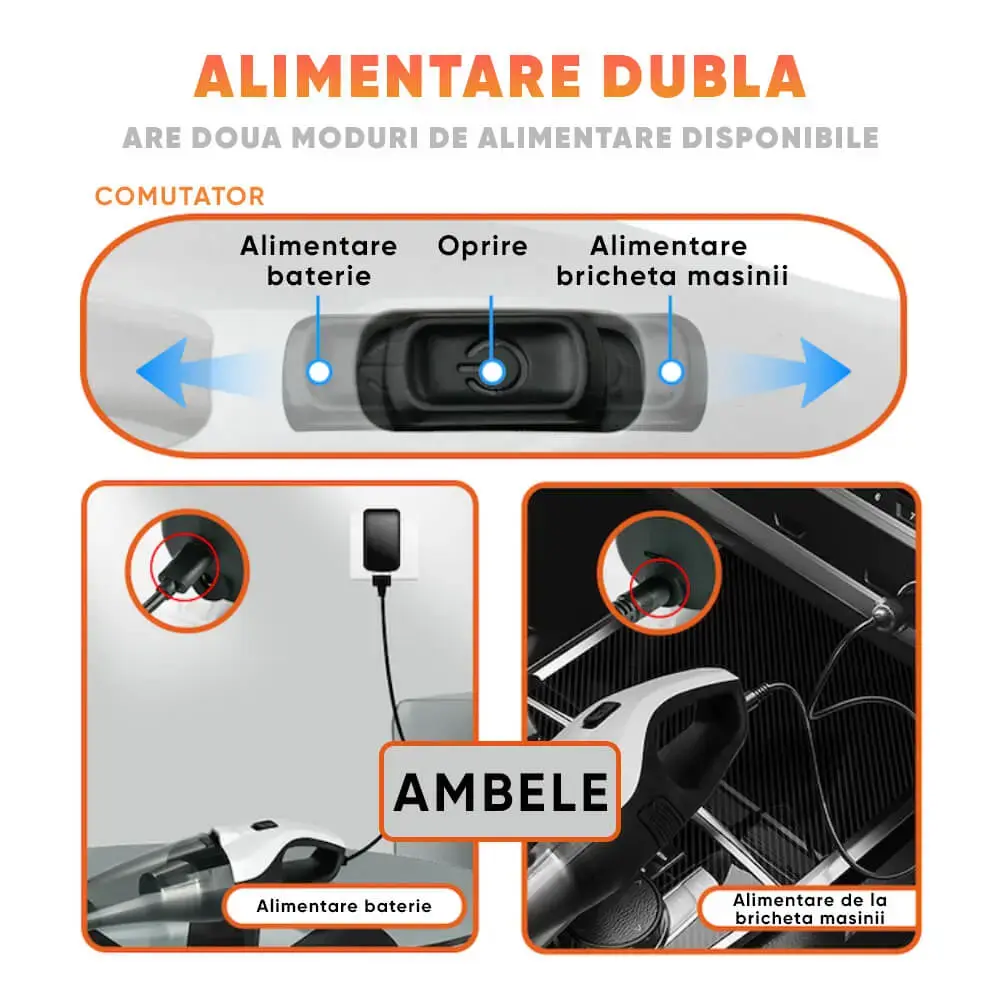 ALIMENTARE DUBLA

ARE DOUA MODURI DE ALIMENTARE DISPONIBILE

COMUTATOR

Alimentare baterie

Oprire

Alimentare bricheta masinii

AMBELE

Alimentare baterie

Alimentare de la bricheta masinii