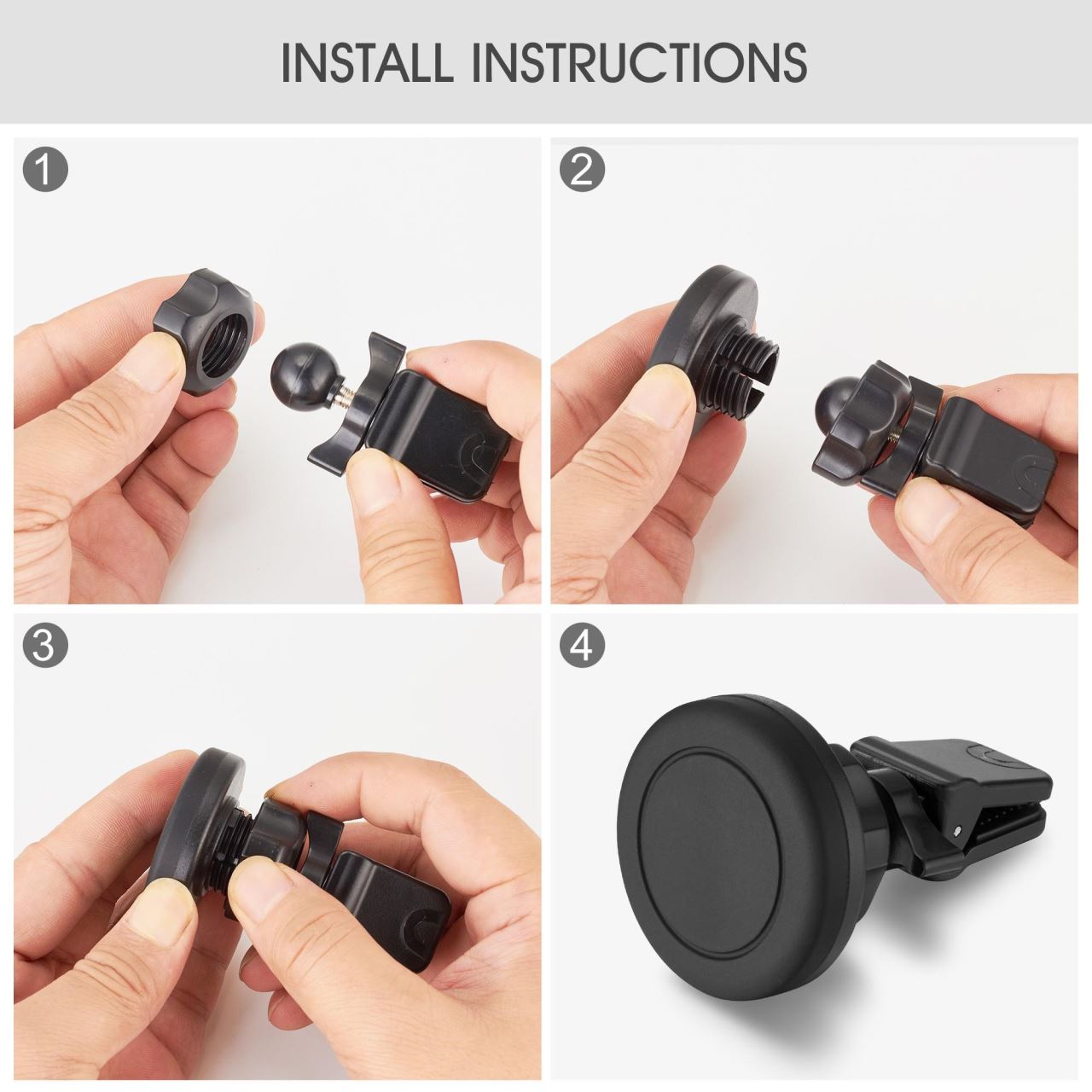 INSTALL INSTRUCTIONS

1

2

3

4