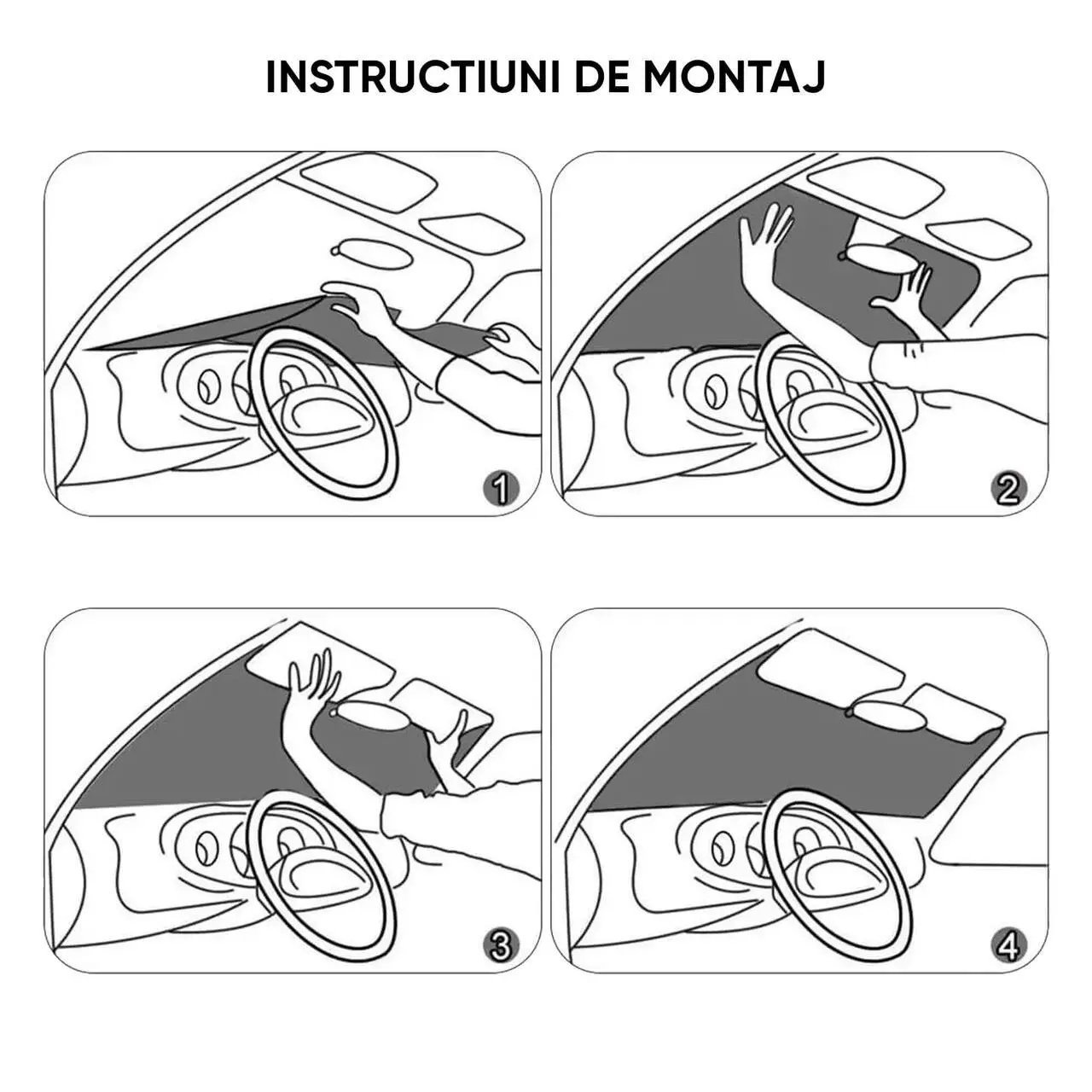 INSTRUCTIUNI DE MONTAJ

1

2

3

4