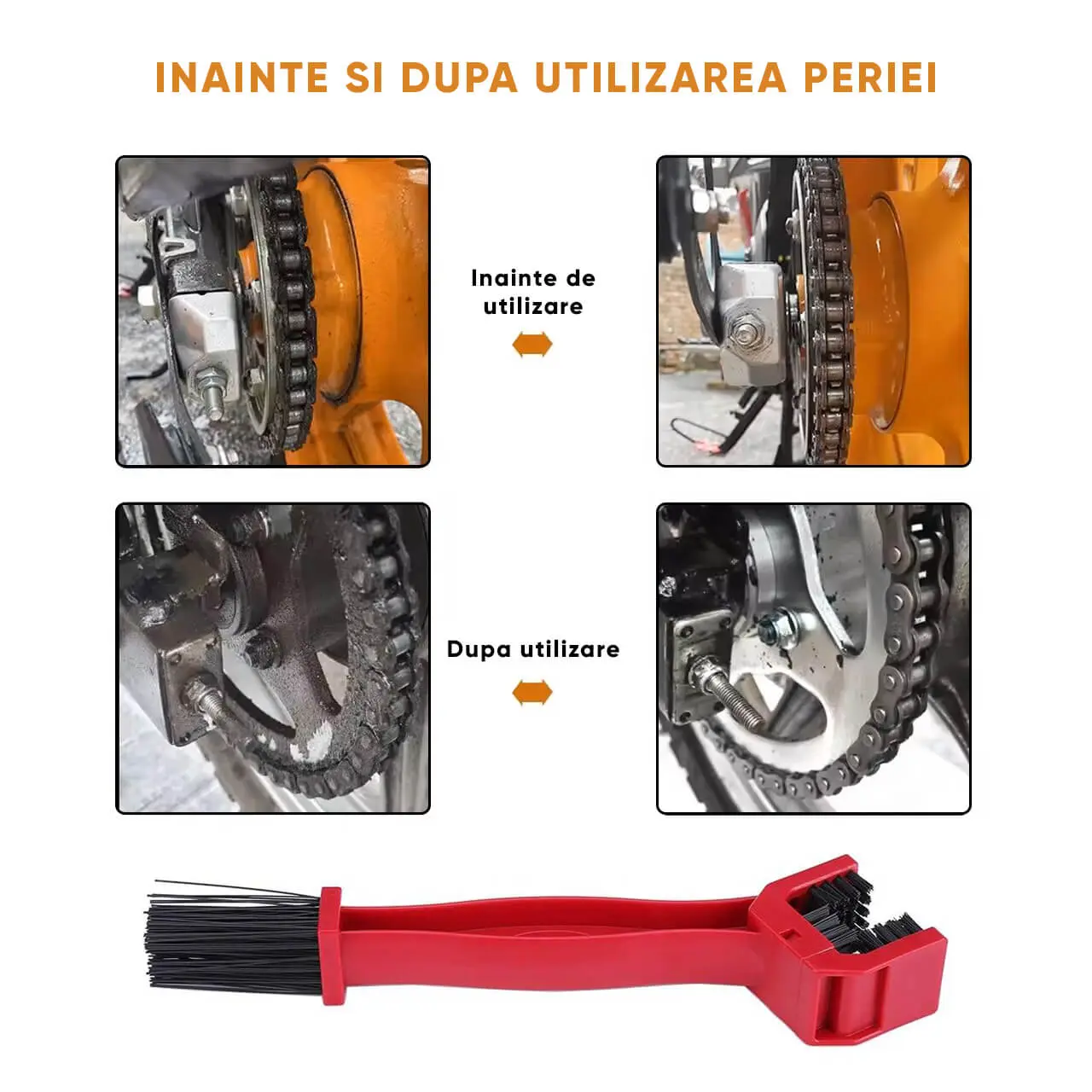 INAINTE SI DUPA UTILIZAREA PERIEI

Inainte de utilizare

Dupa utilizare