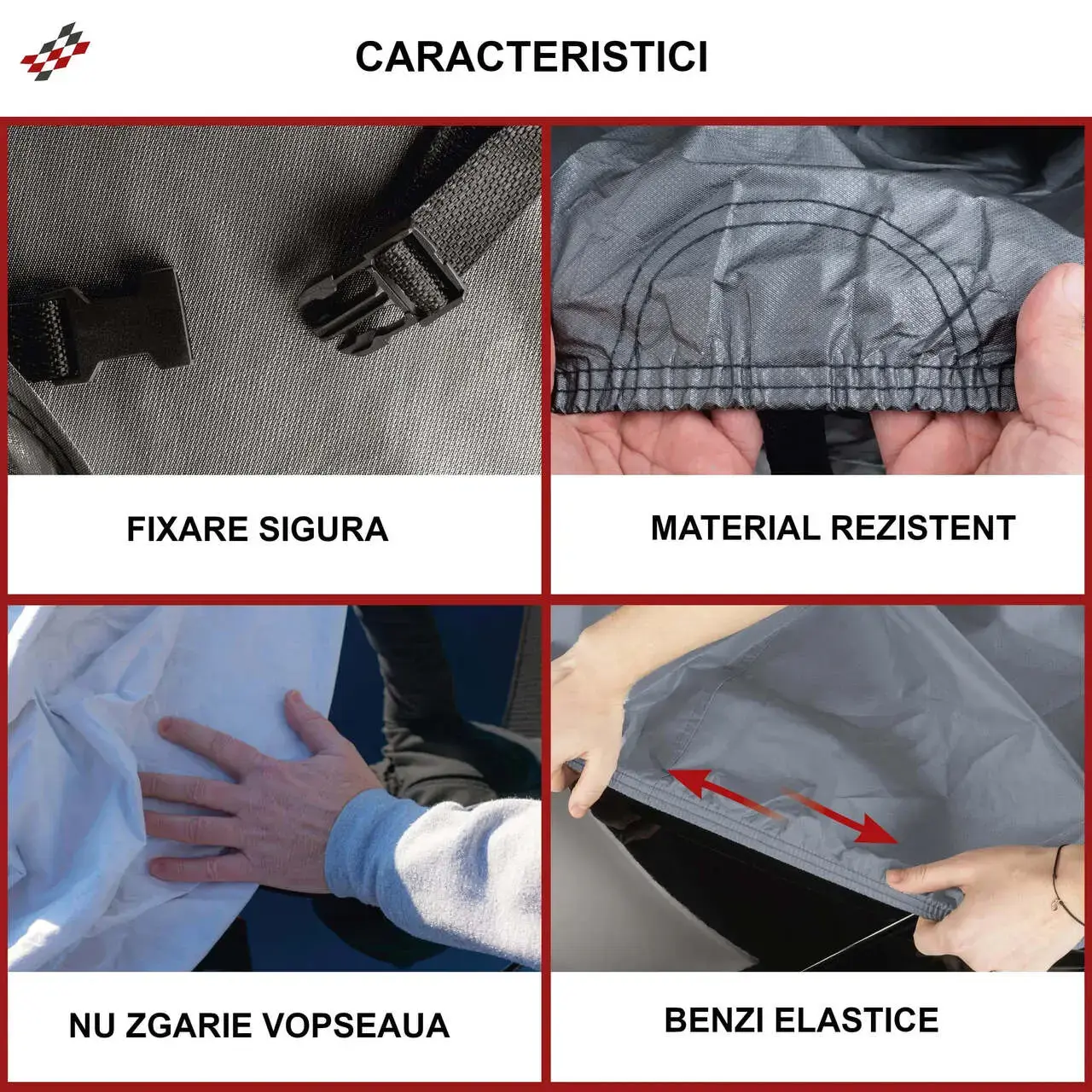 CARACTERISTICI

FIXARE SIGURA

MATERIAL REZISTENT

NU ZGARIE VOPSEAUA

BENZI ELASTICE