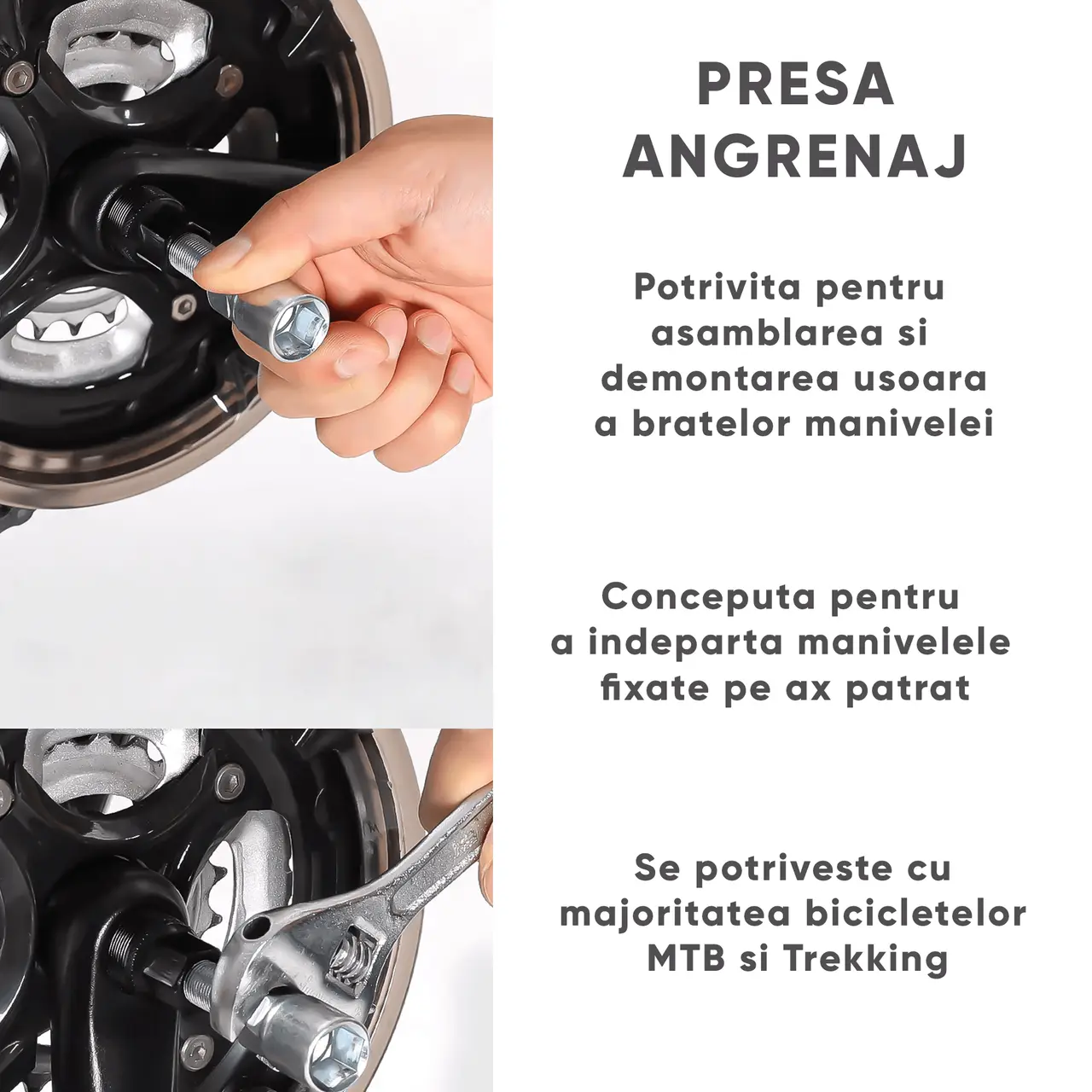 PRESA ANGRENAJ

Potrivita pentru asamblarea si demontarea usoara a bratelor manivelei

Conceputa pentru a indeparta manivelele fixate pe ax patrat

Se potriveste cu majoritatea bicicletelor MTB si Trekking