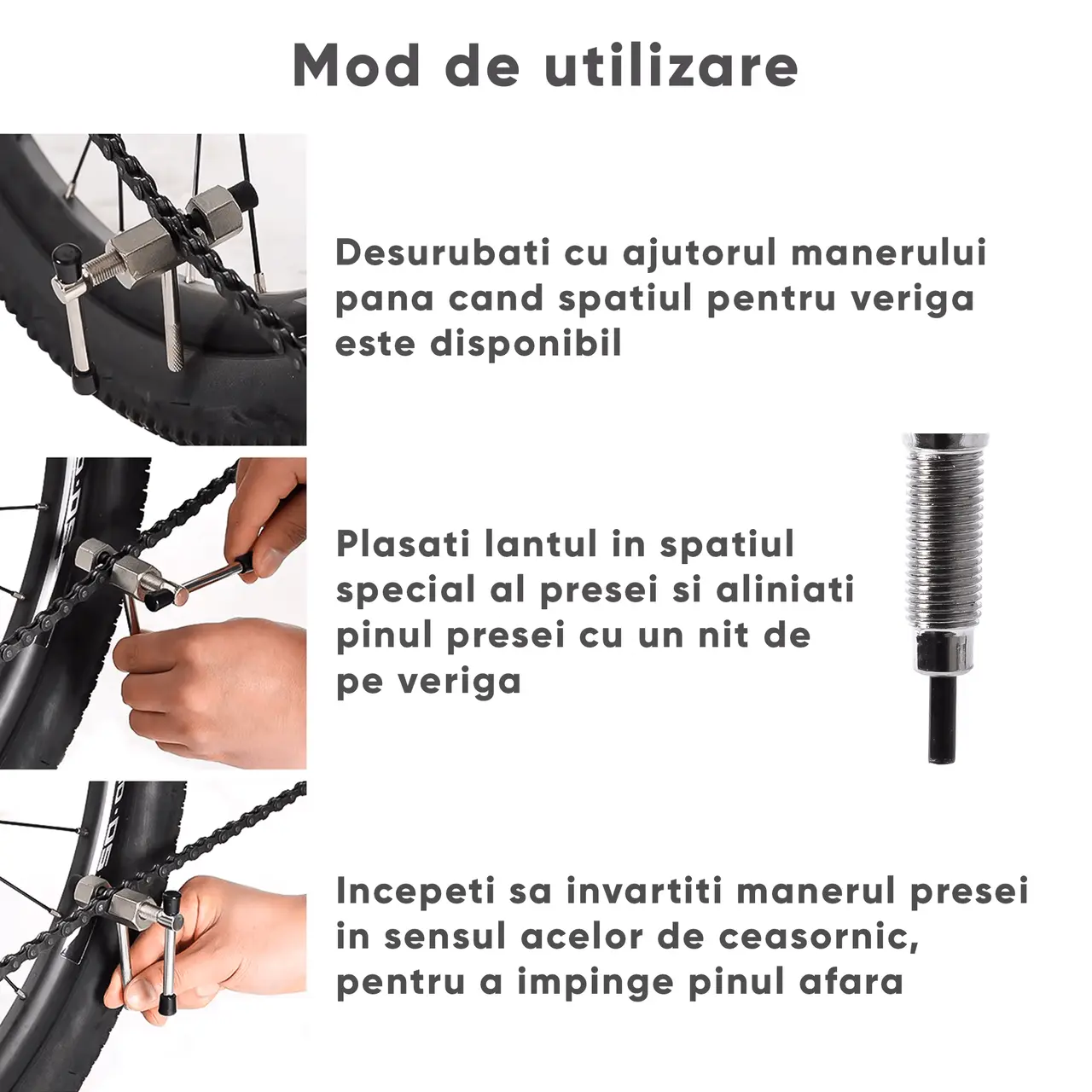 Mod de utilizare

Desurubati cu ajutorul manerului pana cand spatiul pentru veriga este disponibil

Plasati lantul in spatiul special al presei si aliniati pinul presei cu un nit de pe veriga

Incepeti sa invartiti manerul presei in sensul acelor de ceasornic, pentru a impinge pinul afara