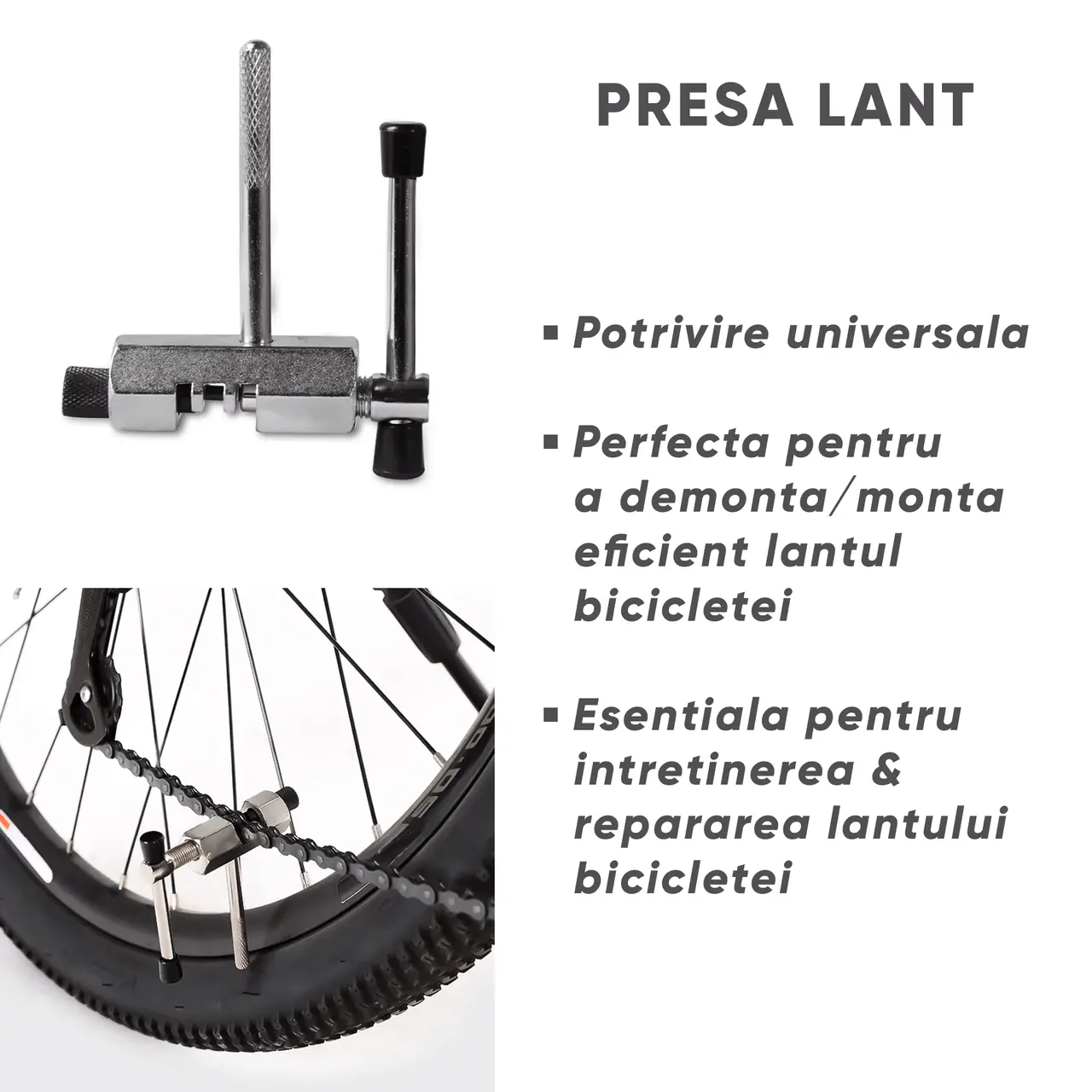 PRESA LANT

▪ Potrivire universala

▪ Perfecta pentru a demonta/monta eficient lantul bicicletei

▪ Esentiala pentru intretinerea & repararea lantului bicicletei