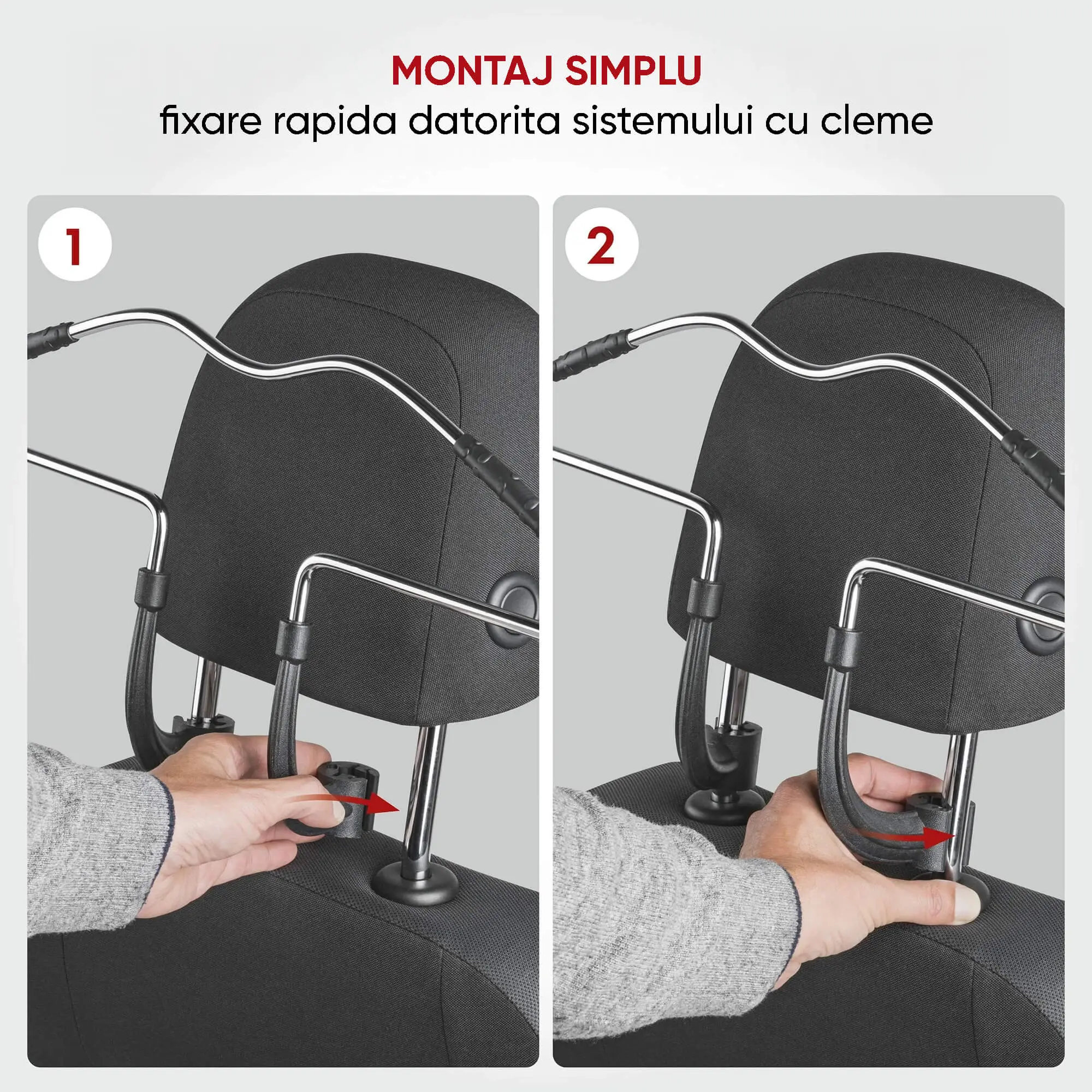 MONTAJ SIMPLU
fixare rapida datorita sistemului cu cleme

1

2