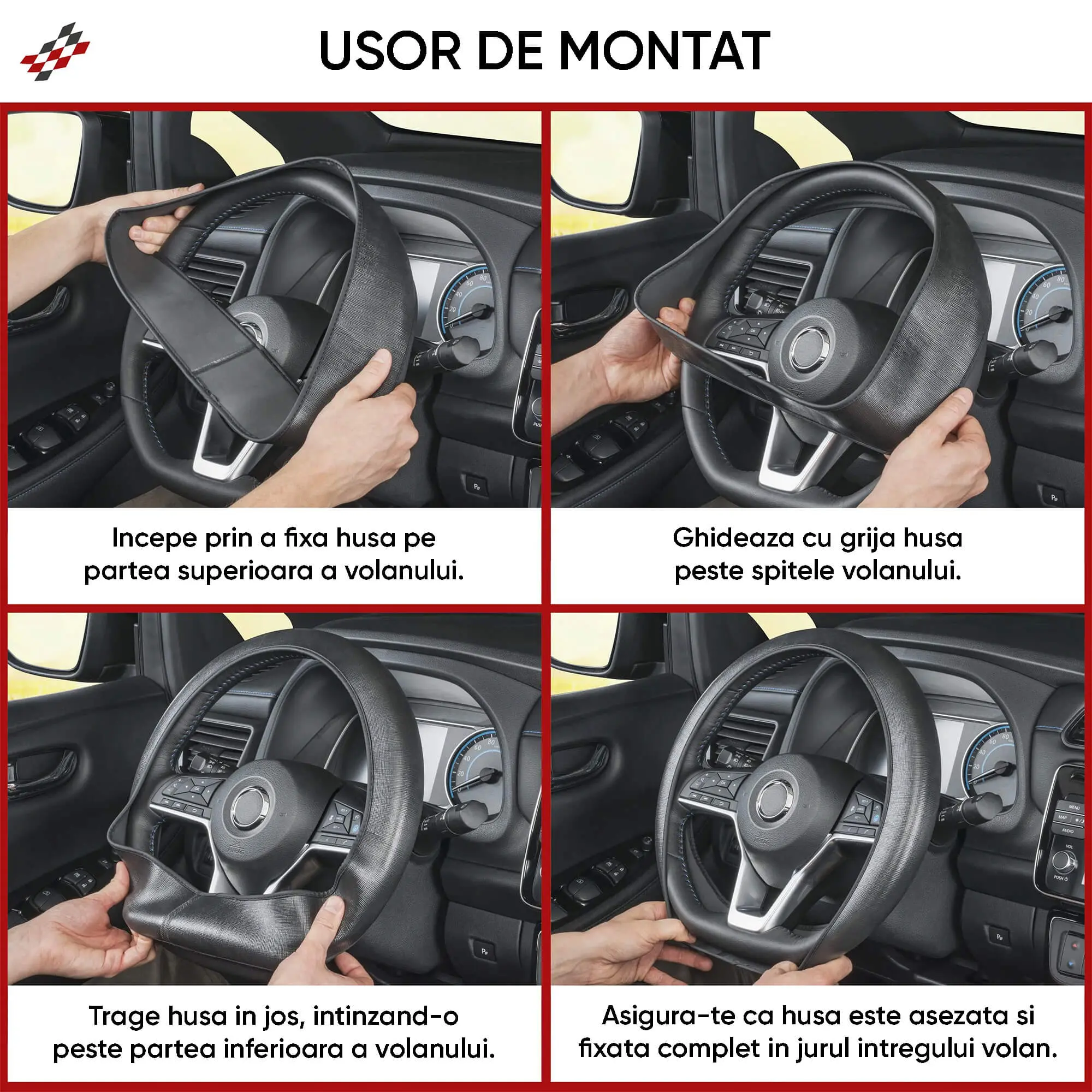 USOR DE MONTAT

Incepe prin a fixa husa pe partea superioara a volanului.

Ghideaza cu grija husa peste spitele volanului.

Trage husa in jos, intinzand-o peste partea inferioara a volanului.

Asigura-te ca husa este asezata si fixata complet in jurul intregului volan.