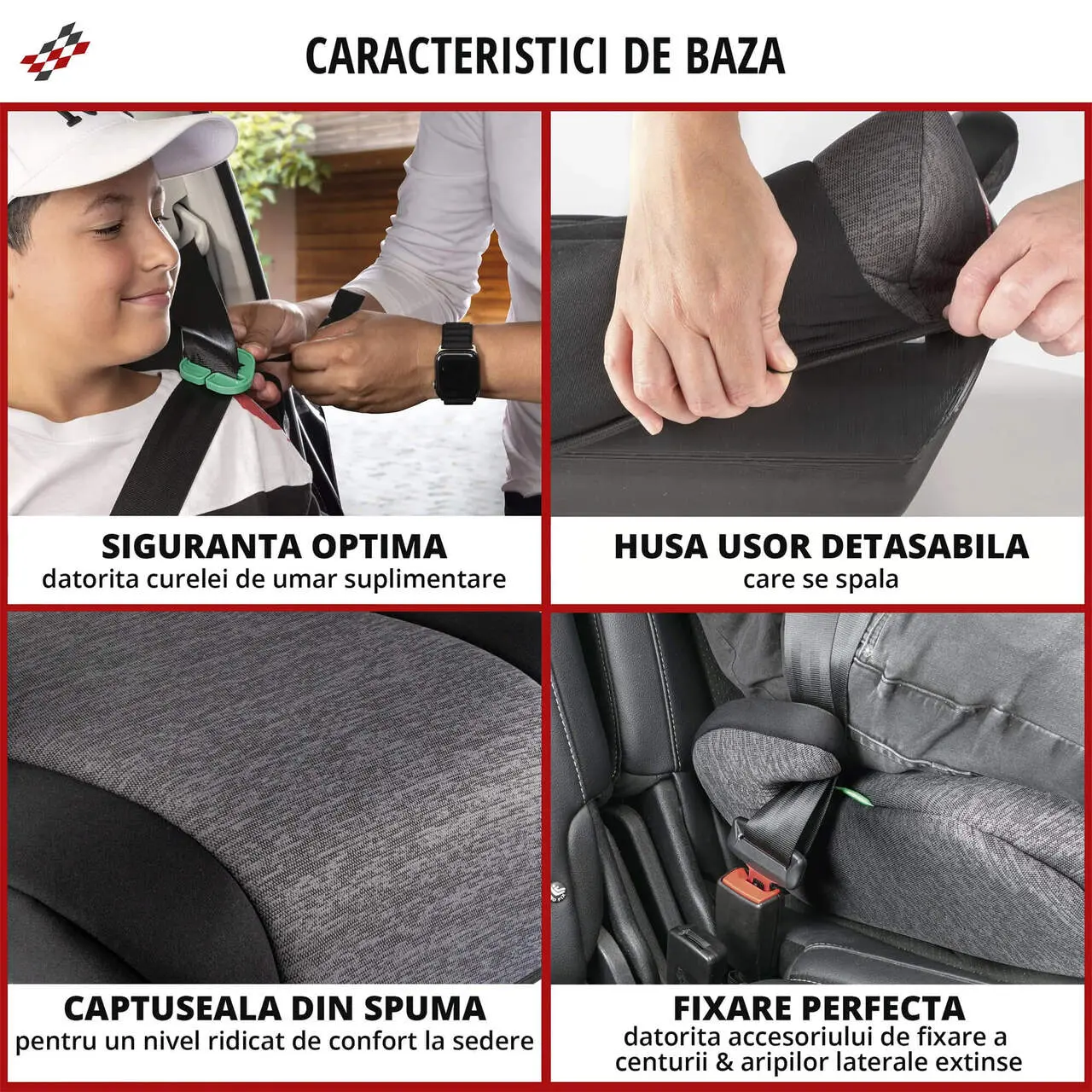 CARACTERISTICI DE BAZA

SIGURANTA OPTIMA
datorita curelei de umar suplimentare

HUSA USOR DETASABILA
care se spala

CAPTUSEALA DIN SPUMA
pentru un nivel ridicat de confort la sedere

FIXARE PERFECTA
datorita accesoriului de fixare a centurii & aripilor laterale extinse