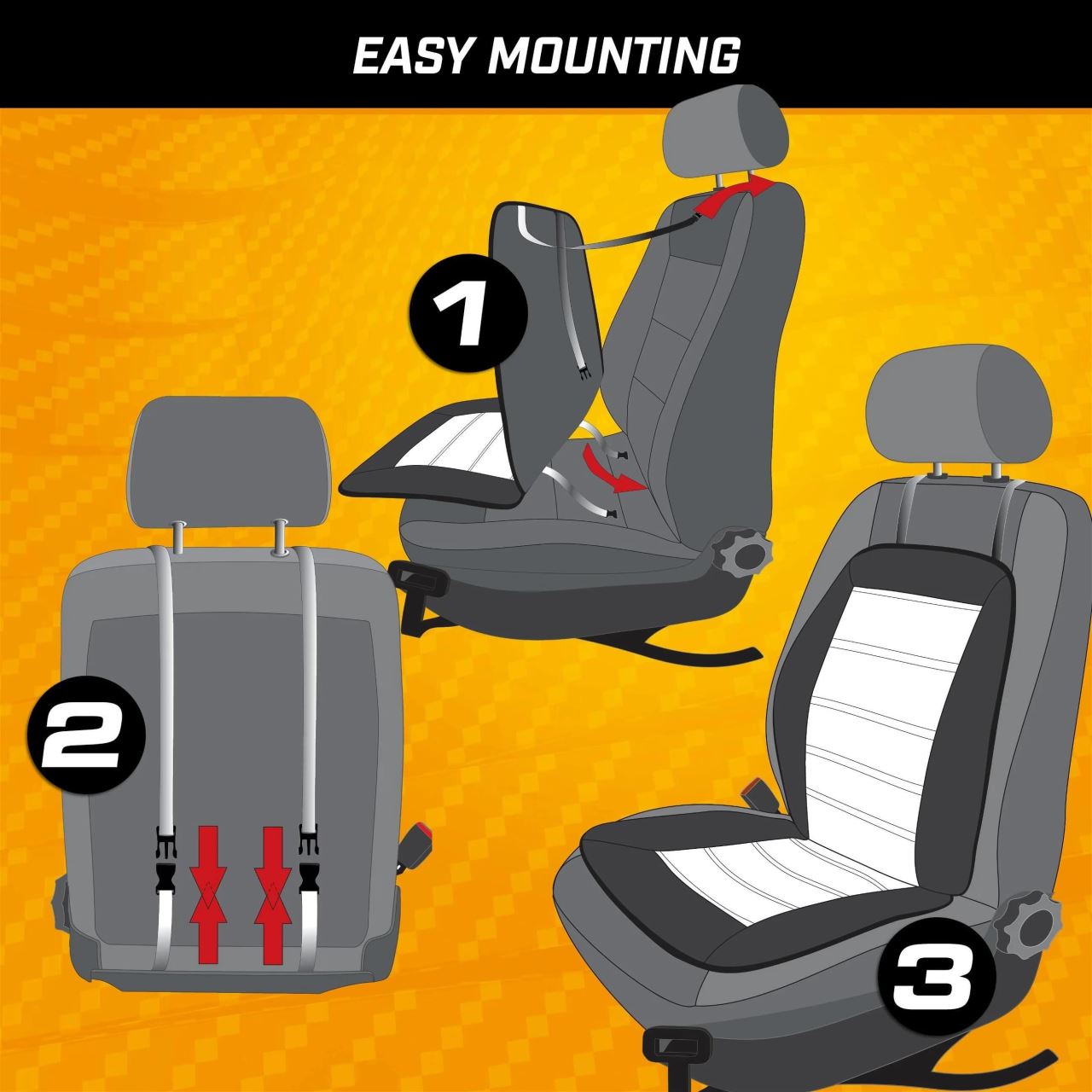 EASY MOUNTING

1

2

3